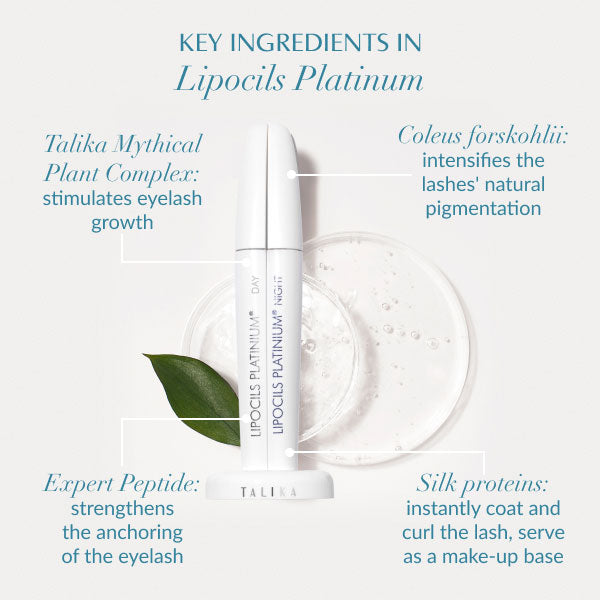 KEY INGREDIENTS IN
Lipocils Platinum

Talika Mythical Plant Complex: stimulates eyelash growth

Coleus forskohlii: intensifies the lashes' natural pigmentation

LIPOCILS PLATINIUM® DAY

LIPOCILS PLATINIUM® NIGHT

TALIKA

Expert Peptide: strengthens the anchoring of the eyelash

Silk proteins: instantly coat and curl the lash, serve as a make-up base